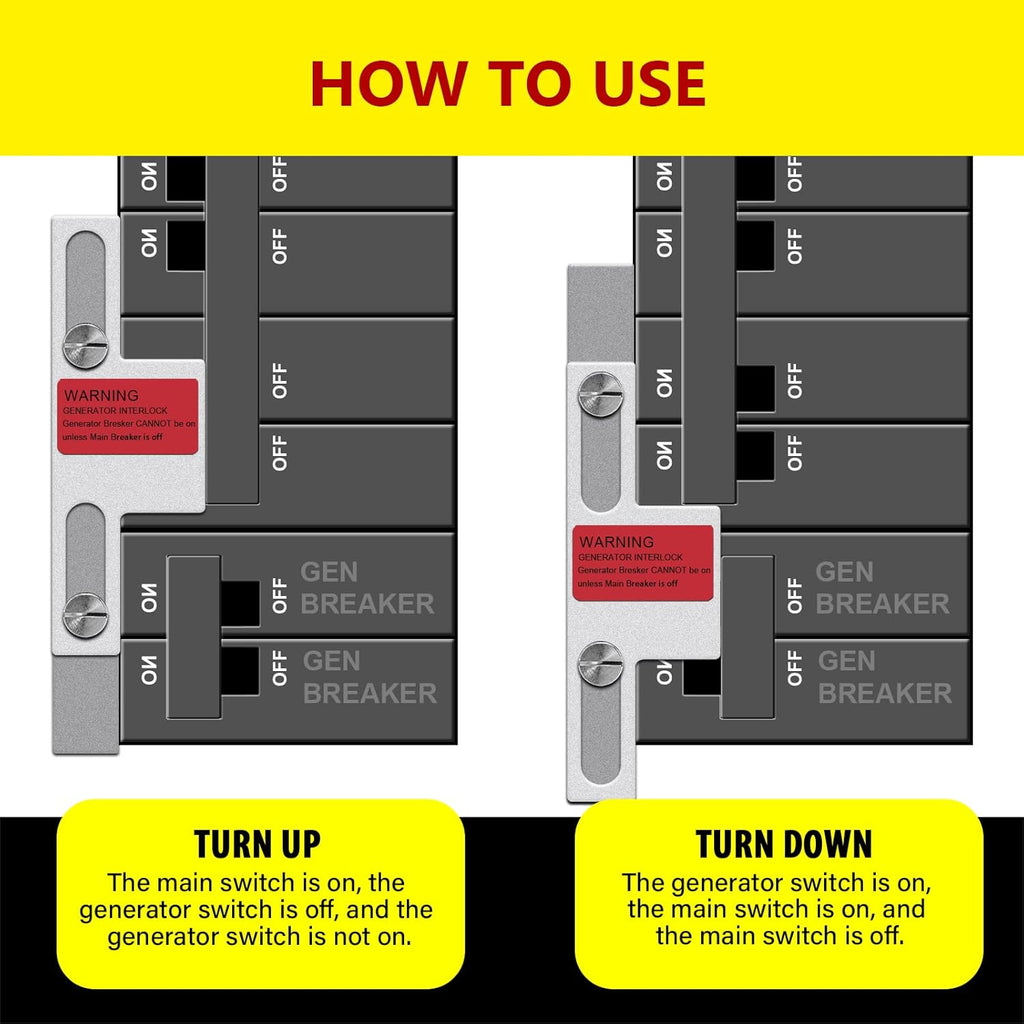 HOW TO USE

ON OFF
ON OFF
OFF
OFF

WARNING
GENERATOR INTERLOCK
Generator Bresker CANNOT be on unless Main Breaker is off

ON OFF GEN BREAKER
ON OFF GEN BREAKER

ON OFF
ON OFF
ON OFF
ON OFF

WARNING
GENERATOR INTERLOCK
Generator Bresker CANNOT be on unless Main Breaker is off

OFF GEN BREAKER
ON OFF GEN BREAKER

TURN UP
The main switch is on, the generator switch is off, and the generator switch is not on.

TURN DOWN
The generator switch is on, the main switch is on, and the main switch is off.